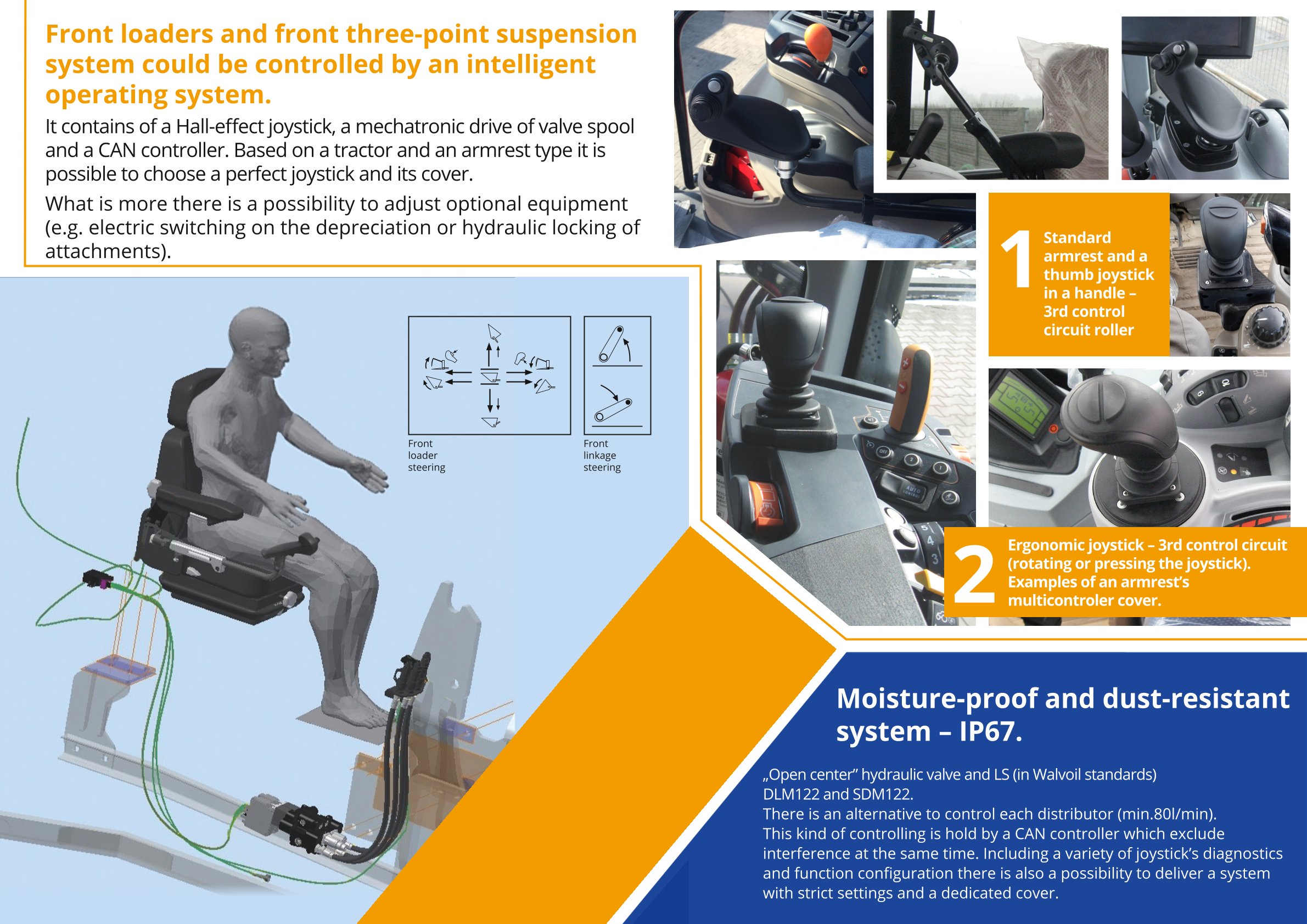 Front loaders and front three-point suspension system could be controlled by an intelligent operating system.

It contains of a Hall-effect joystick, a mechatronic drive of valve spool and a CAN controller. Based on a tractor and an armrest type it is possible to choose a perfect joystick and its cover.

What is more there is a possibility to adjust optional equipment (e.g. electric switching on the depreciation or hydraulic locking of attachments).

Front loader steering

Front linkage steering

1 Standard armrest and a thumb joystick in a handle – 3rd control circuit roller

2 Ergonomic joystick – 3rd control circuit (rotating or pressing the joystick). Examples of an armrest's multicontroler cover.

Moisture-proof and dust-resistant system – IP67.

„Open center" hydraulic valve and LS (in Walvoil standards) DLM122 and SDM122.
There is an alternative to control each distributor (min.80l/min).
This kind of controlling is hold by a CAN controller which exclude interference at the same time. Including a variety of joystick's diagnostics and function configuration there is also a possibility to deliver a system with strict settings and a dedicated cover.